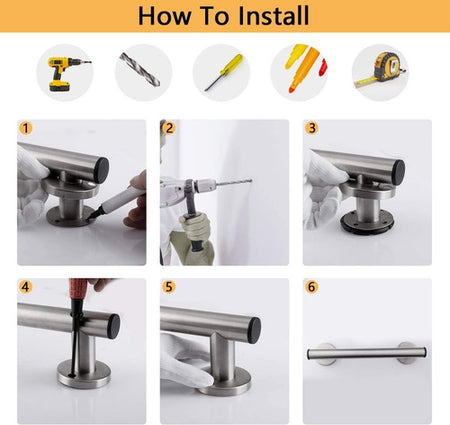 How To Install

1

2

3

4

5

6