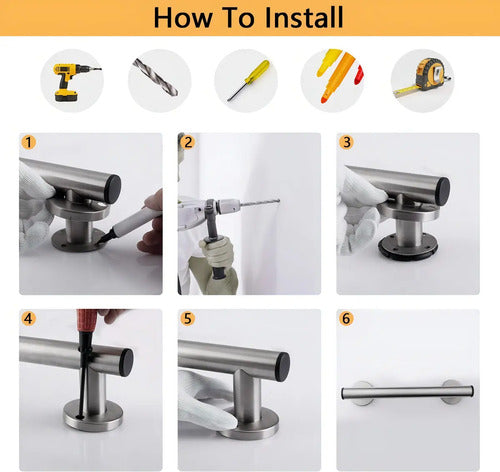 How To Install

1

2

3

4

5

6