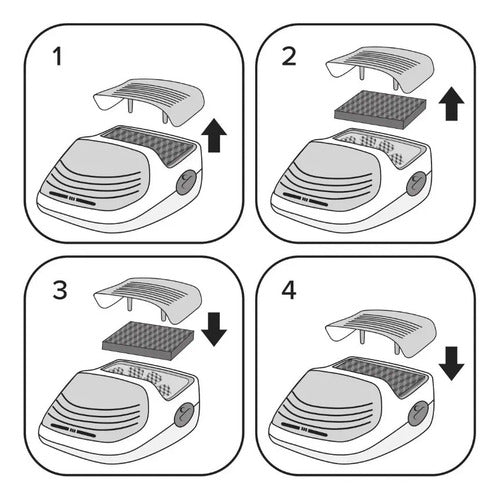 1

2

3

4